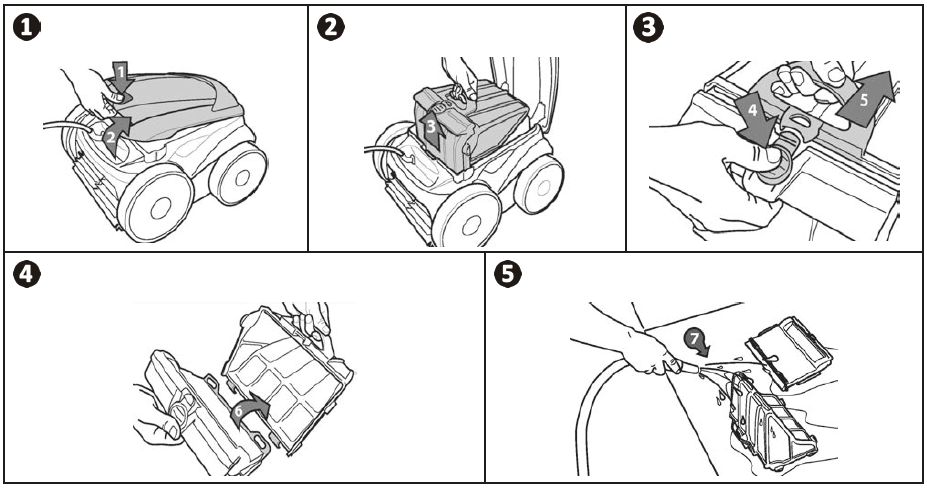 ❶
1
2
❷
3
❸
4
5
❹
6
❺
7